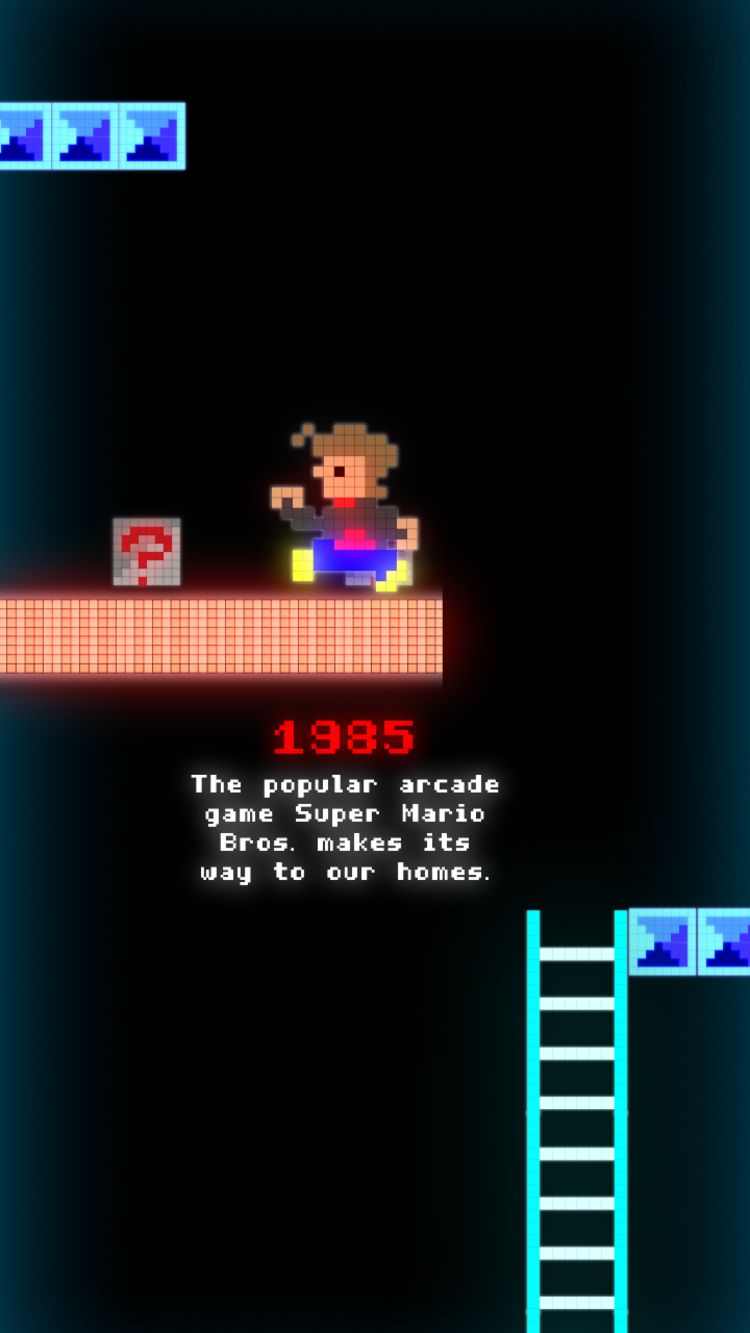 ?

1985

The popular arcade game Super Mario Bros. makes its way to our homes.