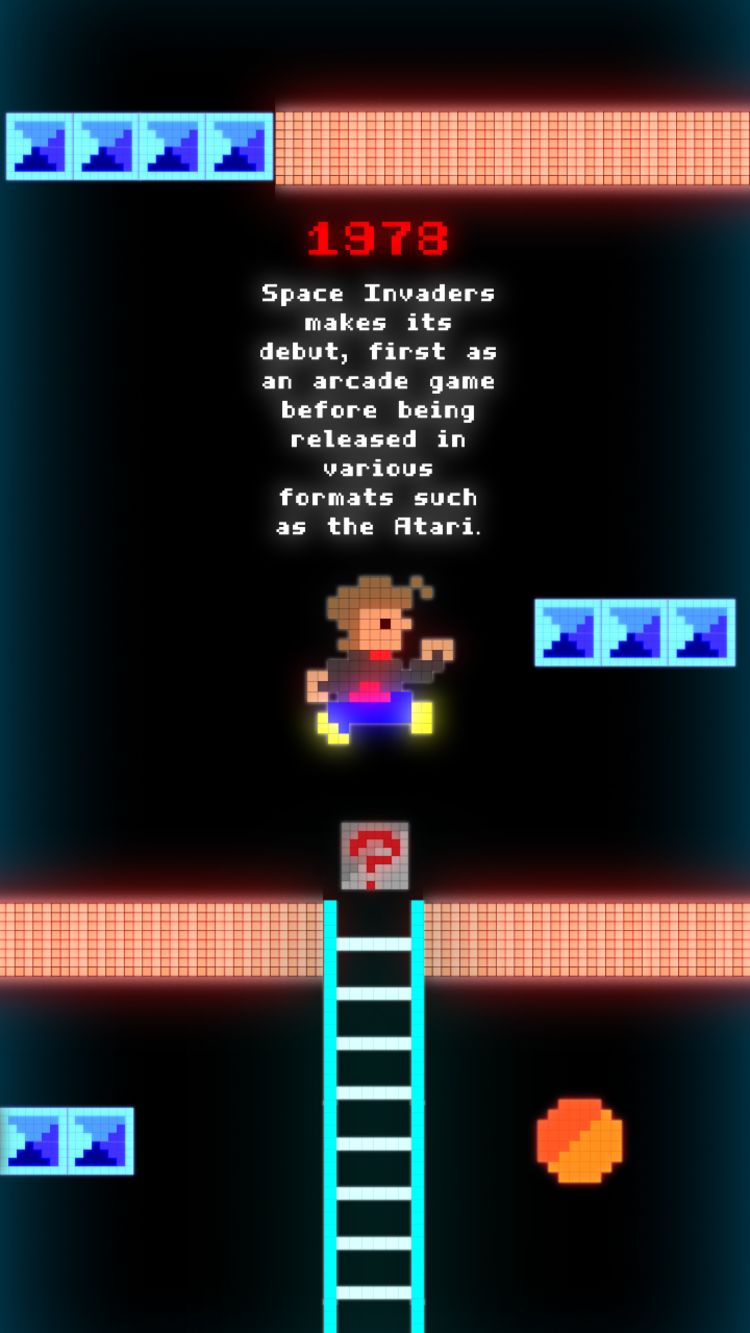 1978

Space Invaders makes its debut, first as an arcade game before being released in various formats such as the Atari.

?