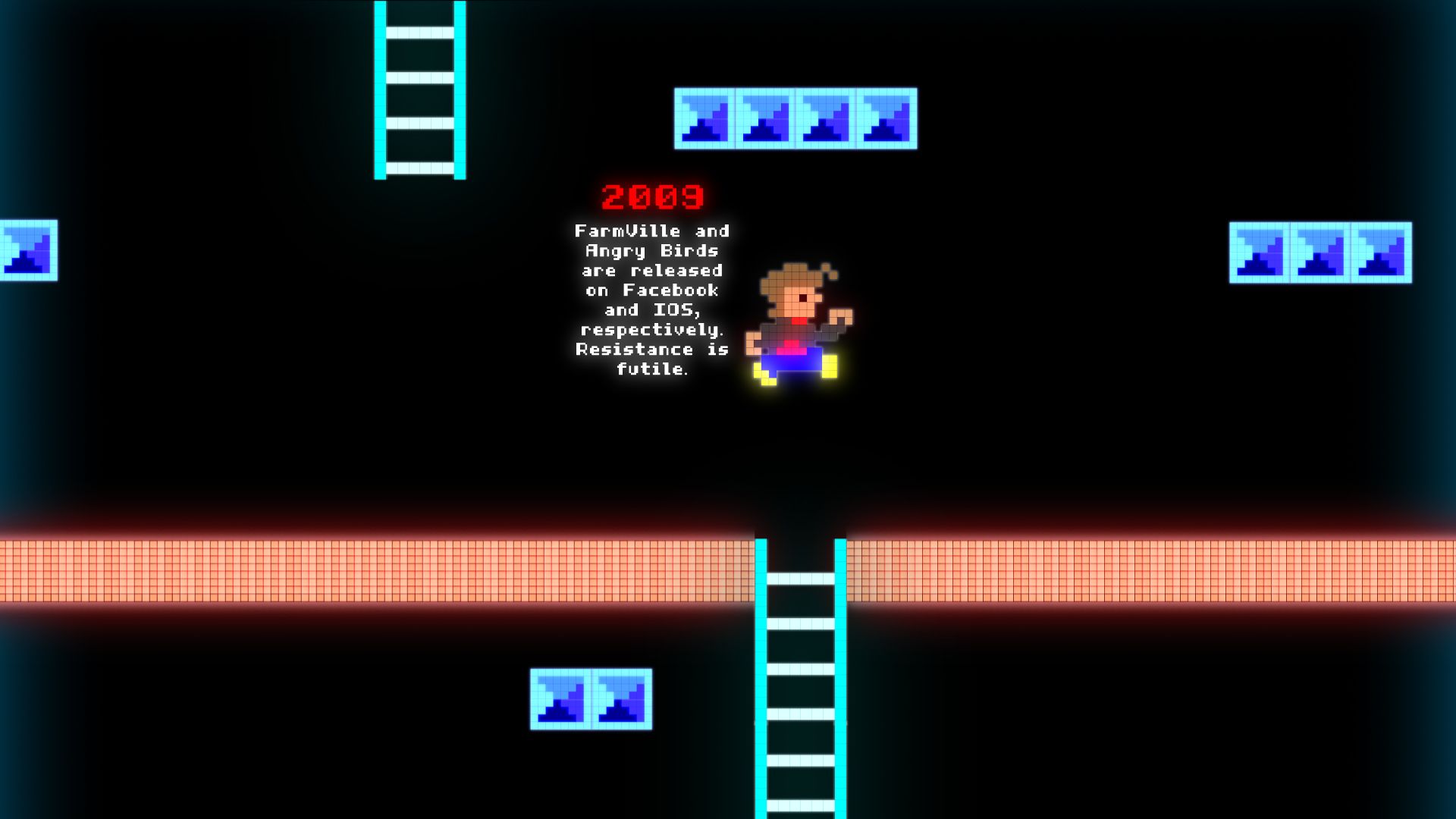 2009

FarmVille and Angry Birds are released on Facebook and IOS, respectively. Resistance is futile.