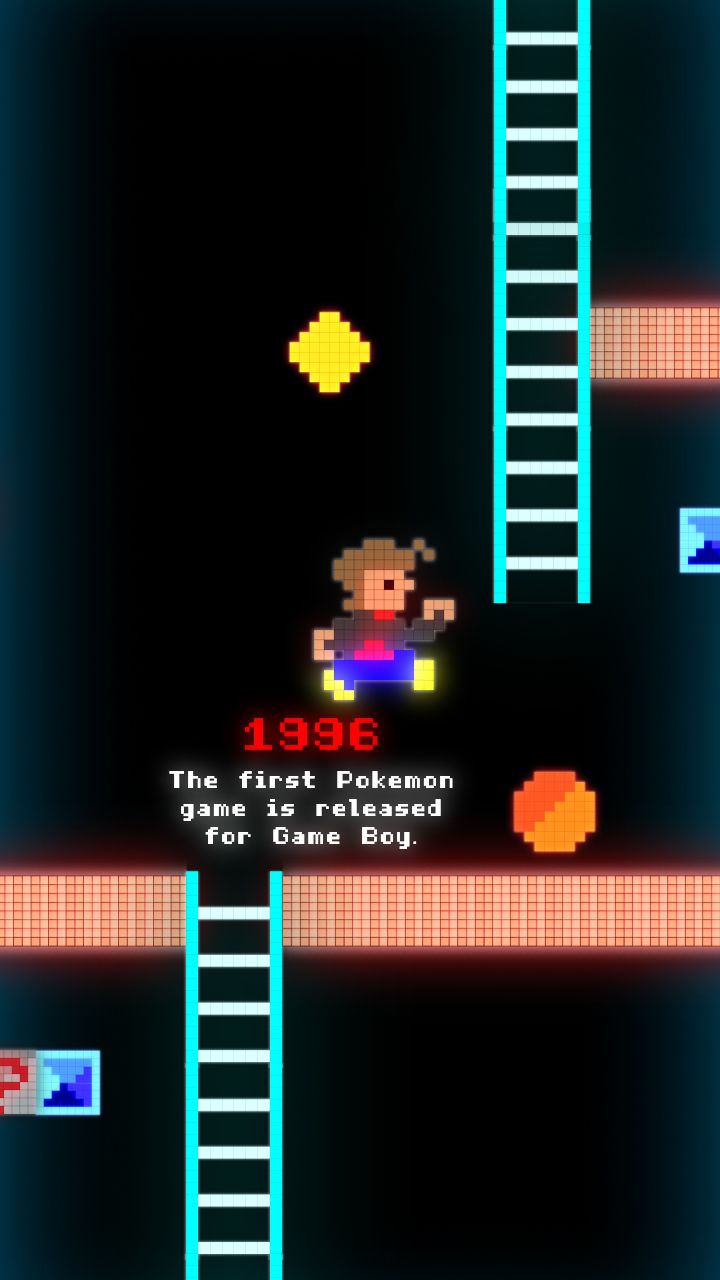 1996

The first Pokemon game is released for Game Boy.