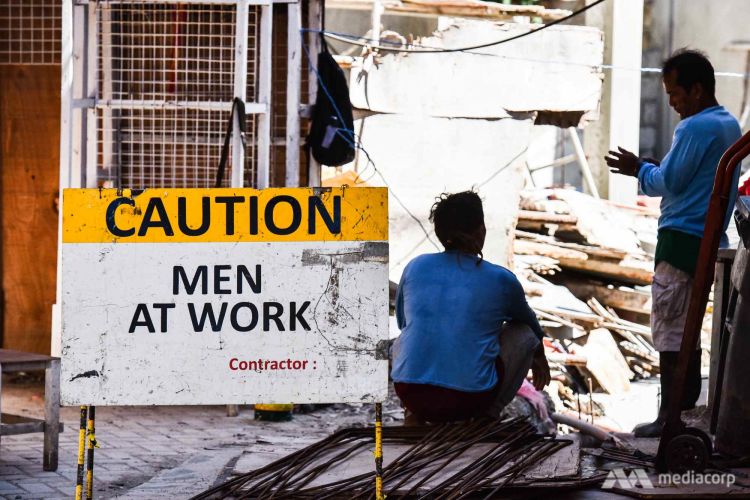 CAUTION
MEN AT WORK
Contractor :

mediacorp