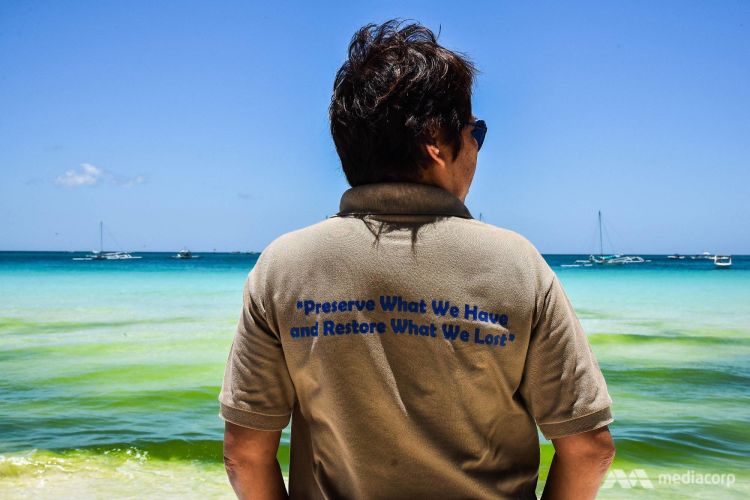 "Preserve What We Have and Restore What We Lost"

mediacorp