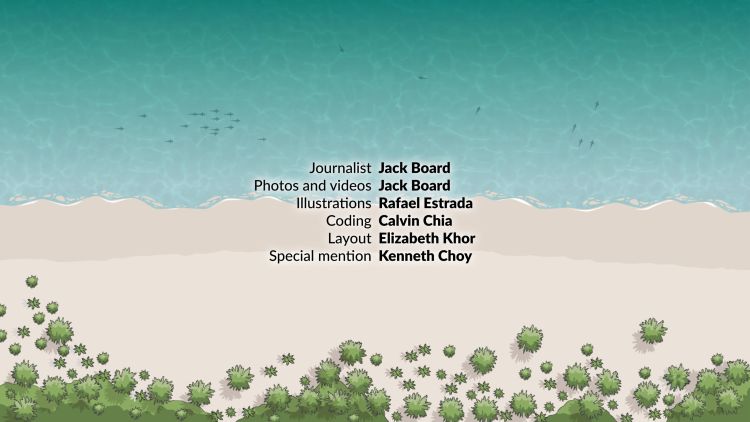 Journalist **Jack Board**
Photos and videos **Jack Board**
Illustrations **Rafael Estrada**
Coding **Calvin Chia**
Layout **Elizabeth Khor**
Special mention **Kenneth Choy**