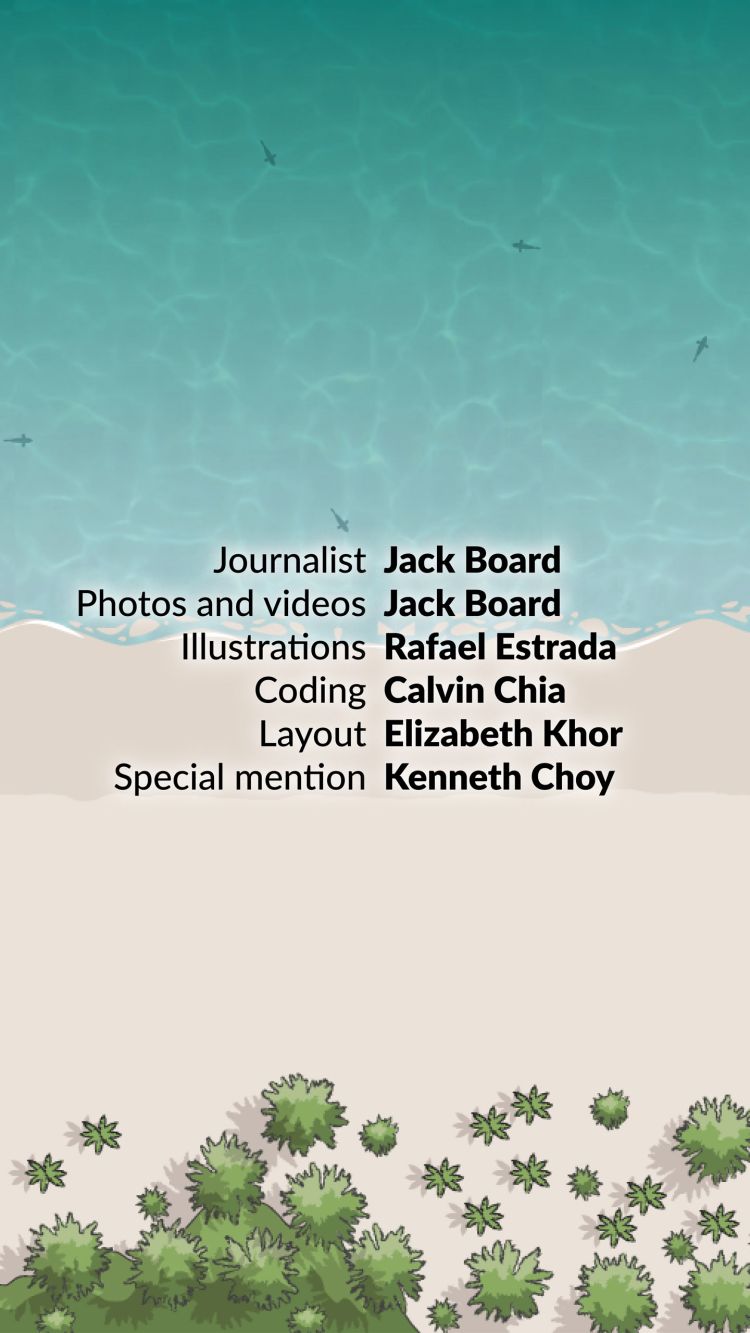 Journalist Jack Board
Photos and videos Jack Board
Illustrations Rafael Estrada
Coding Calvin Chia
Layout Elizabeth Khor
Special mention Kenneth Choy