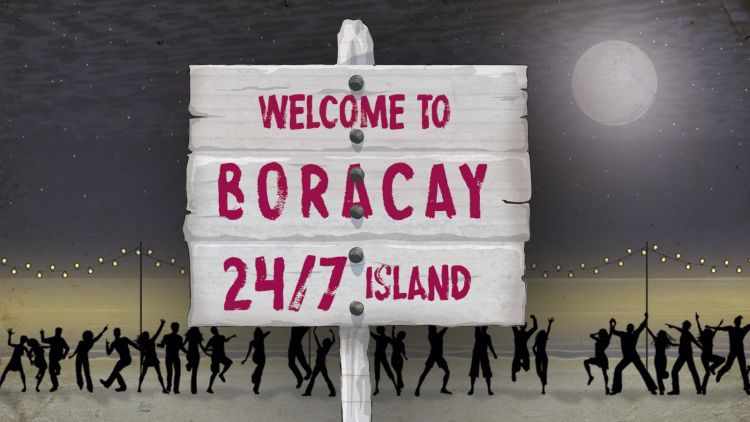 WELCOME TO
BORACAY
24/7 ISLAND