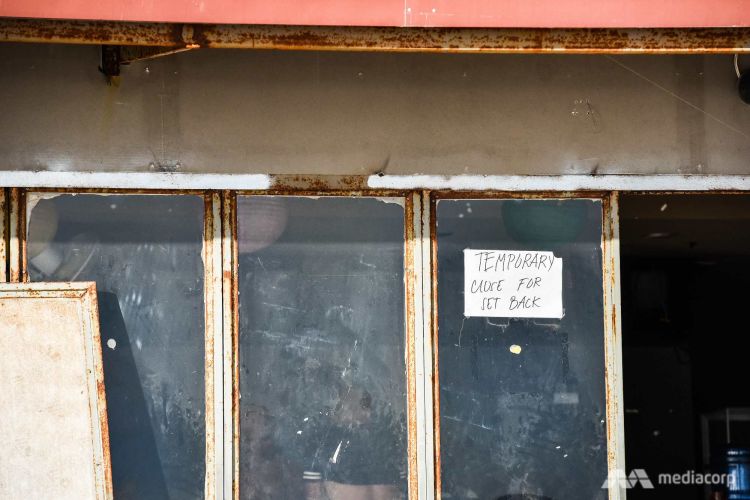 TEMPORARY
CLOSE FOR
SET BACK

mediacorp