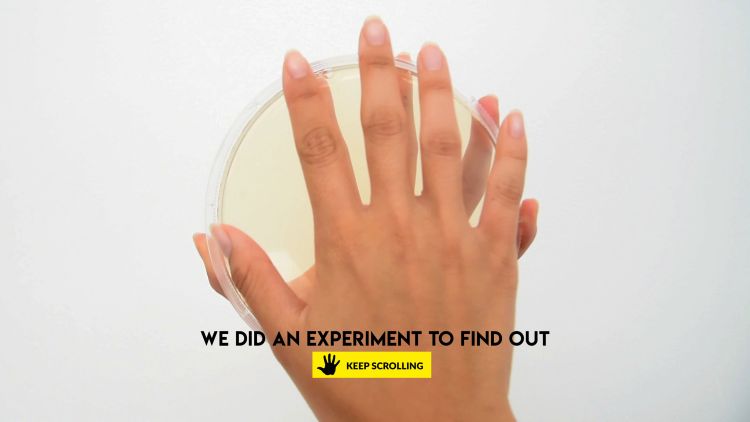 WE DID AN EXPERIMENT TO FIND OUT

KEEP SCROLLING