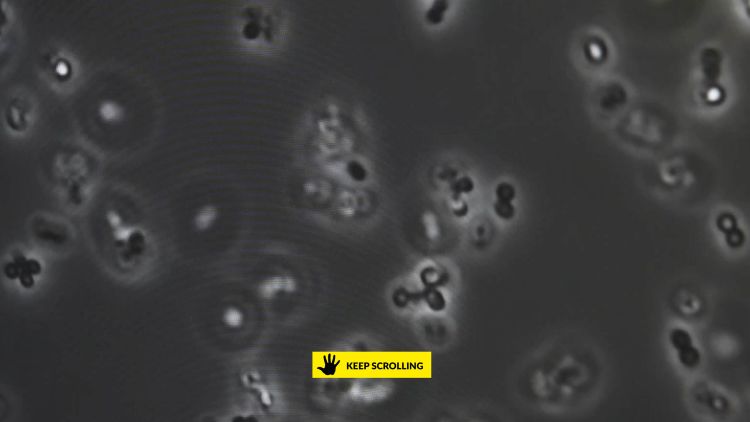 KEEP SCROLLING