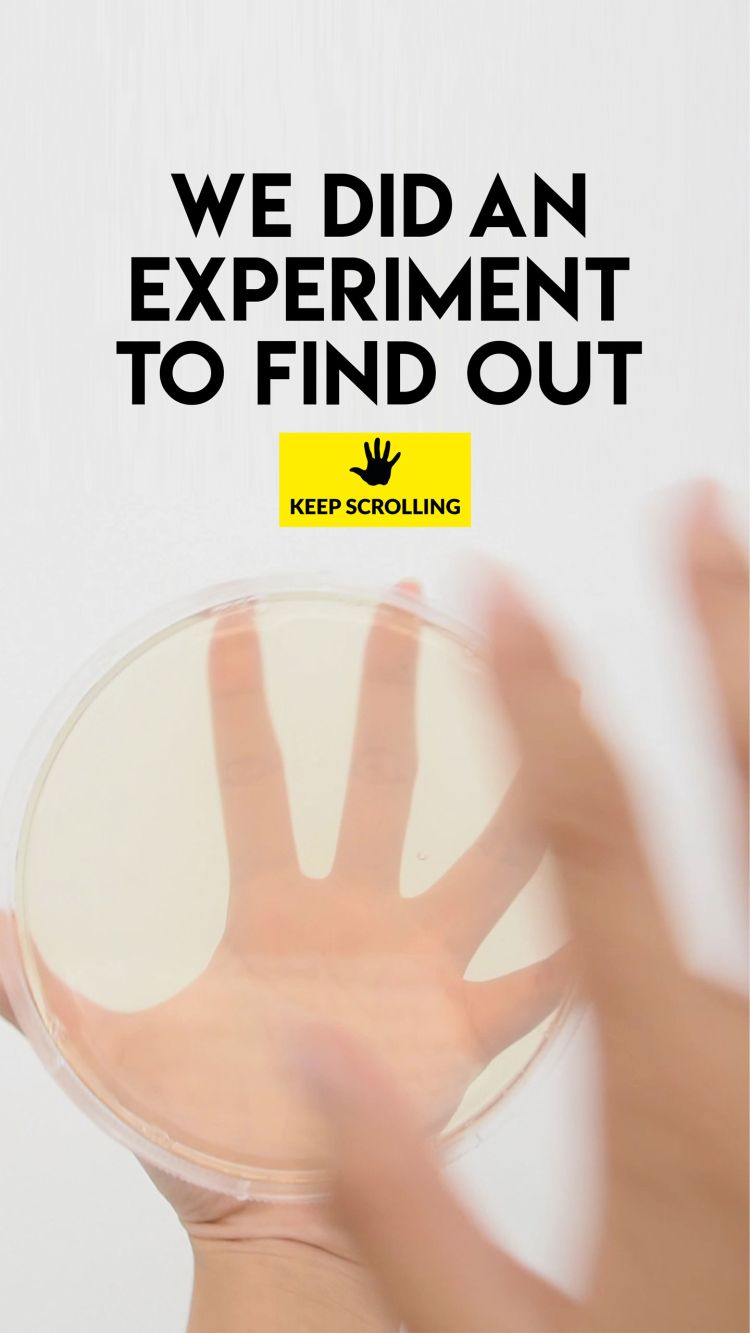 WE DID AN EXPERIMENT TO FIND OUT

KEEP SCROLLING