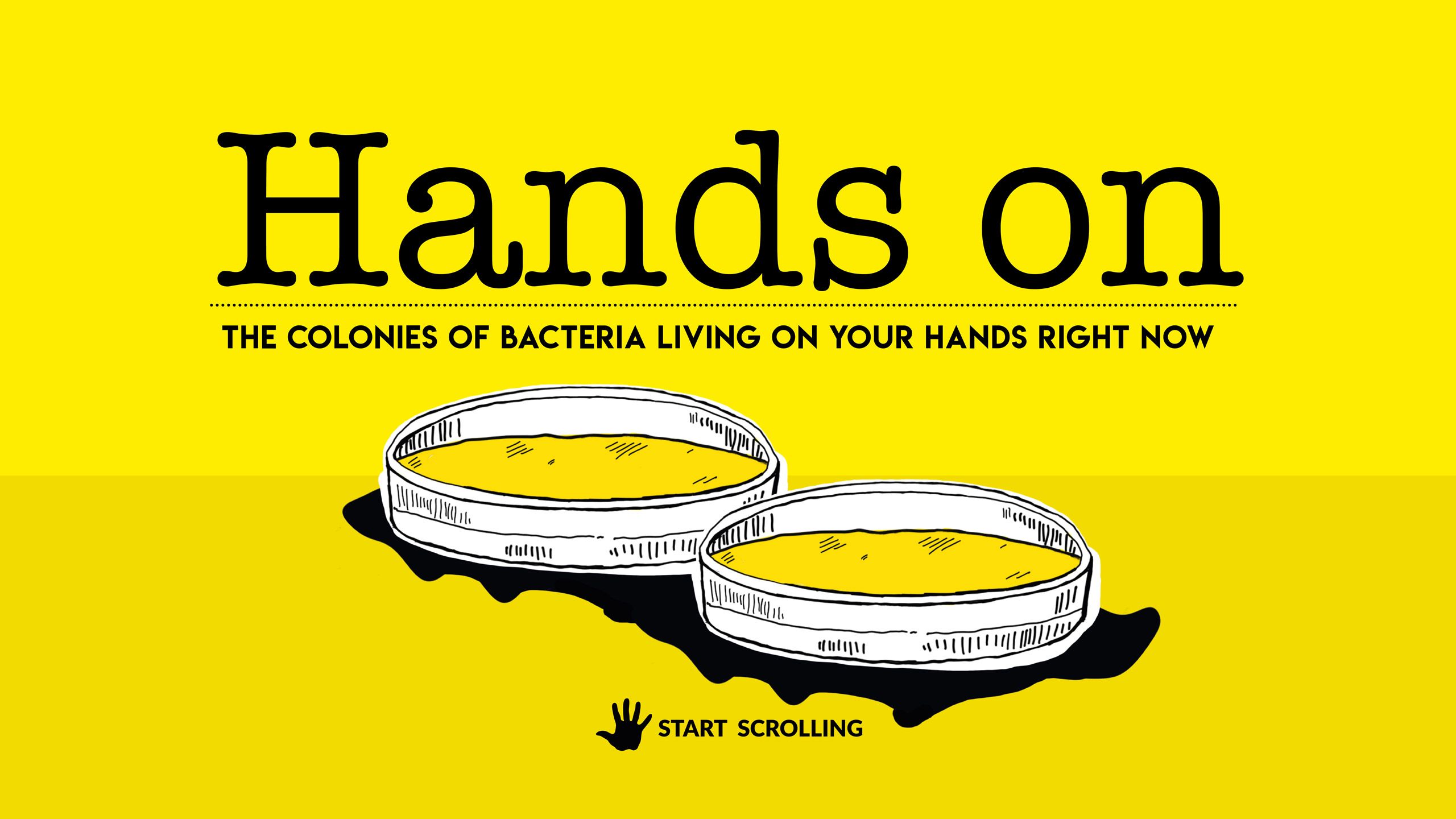 Hands on

THE COLONIES OF BACTERIA LIVING ON YOUR HANDS RIGHT NOW

START SCROLLING