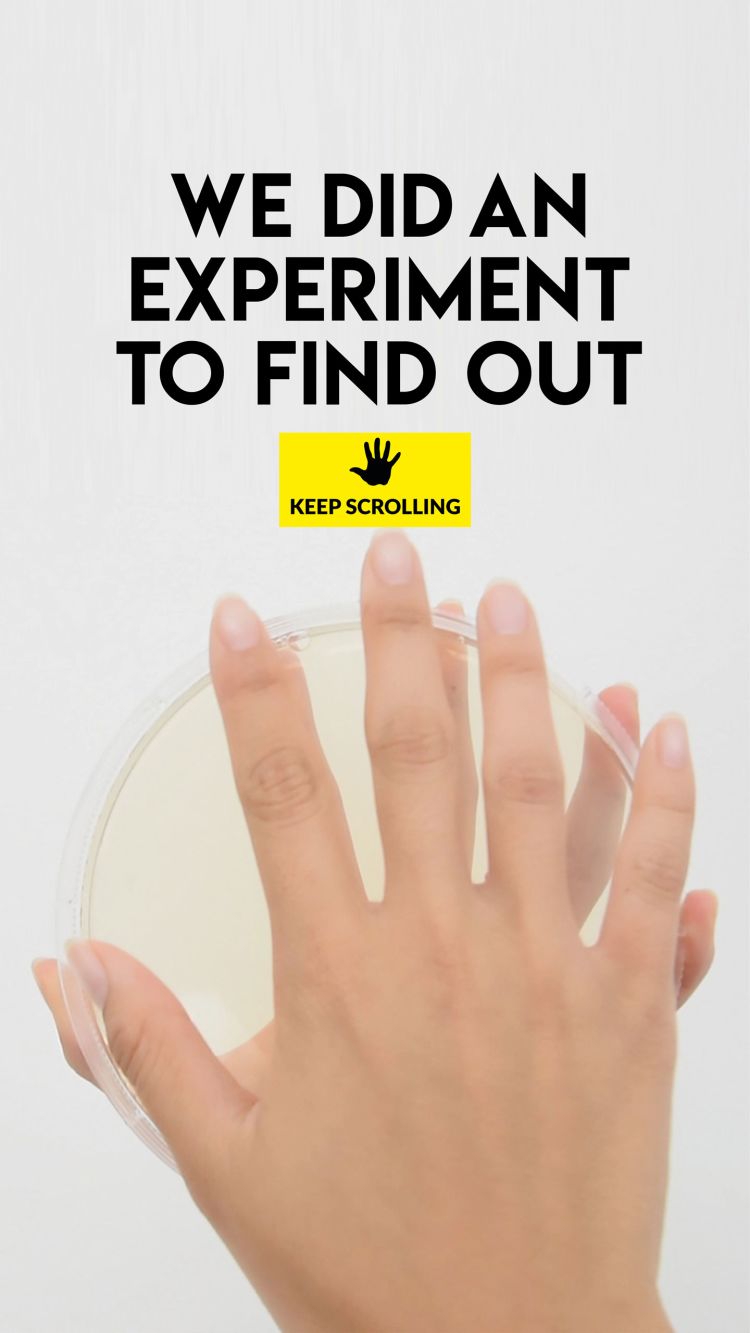 WE DID AN EXPERIMENT TO FIND OUT

KEEP SCROLLING