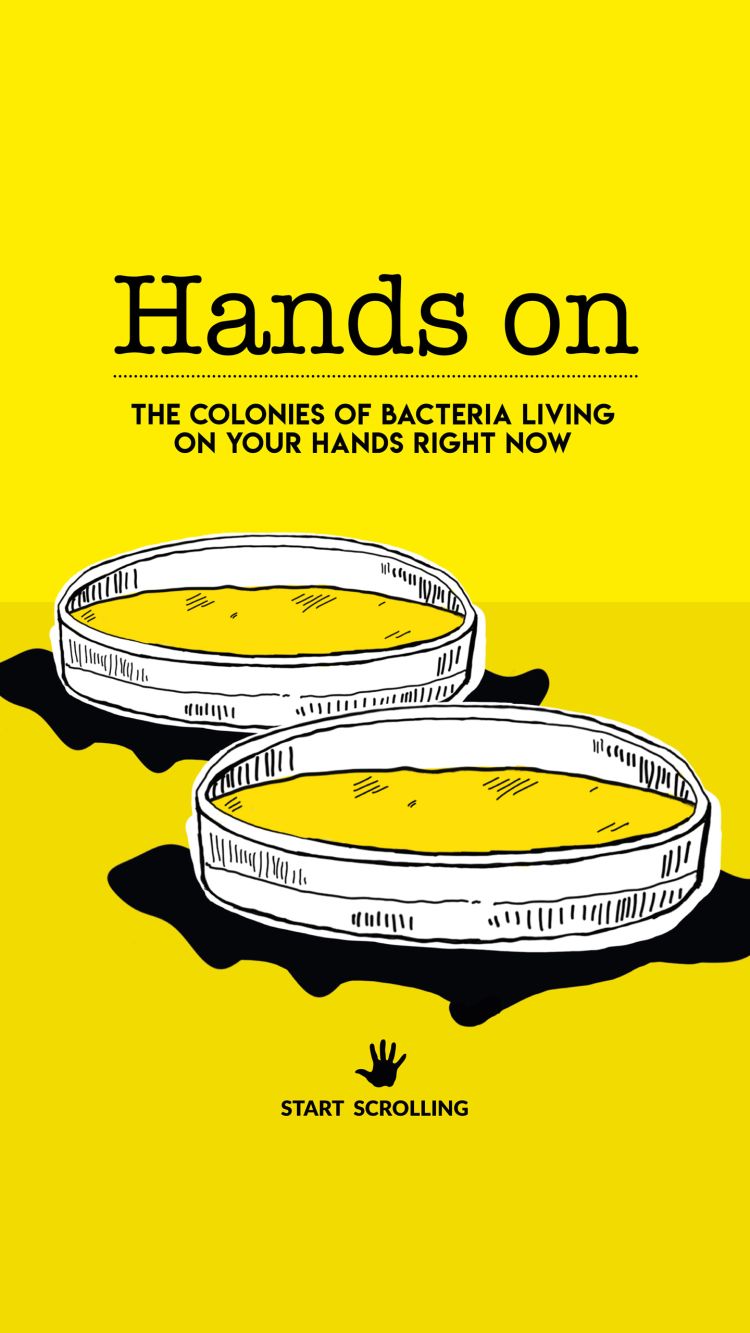 Hands on

THE COLONIES OF BACTERIA LIVING ON YOUR HANDS RIGHT NOW

START SCROLLING