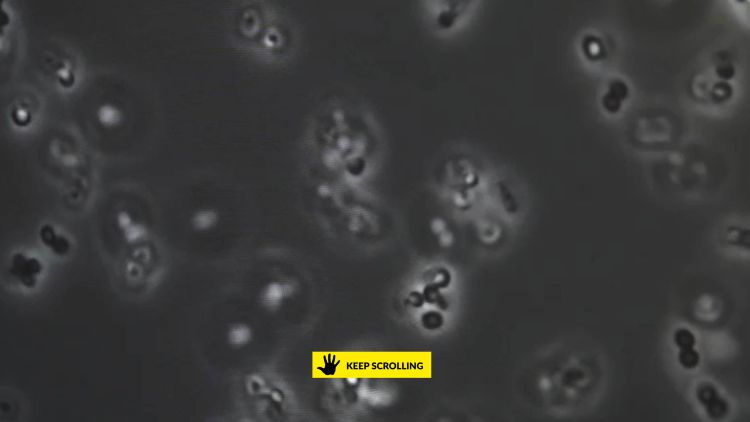 KEEP SCROLLING