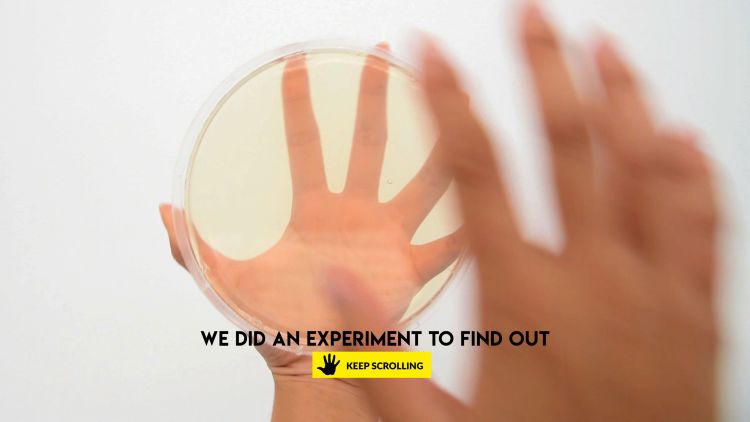 WE DID AN EXPERIMENT TO FIND OUT

KEEP SCROLLING