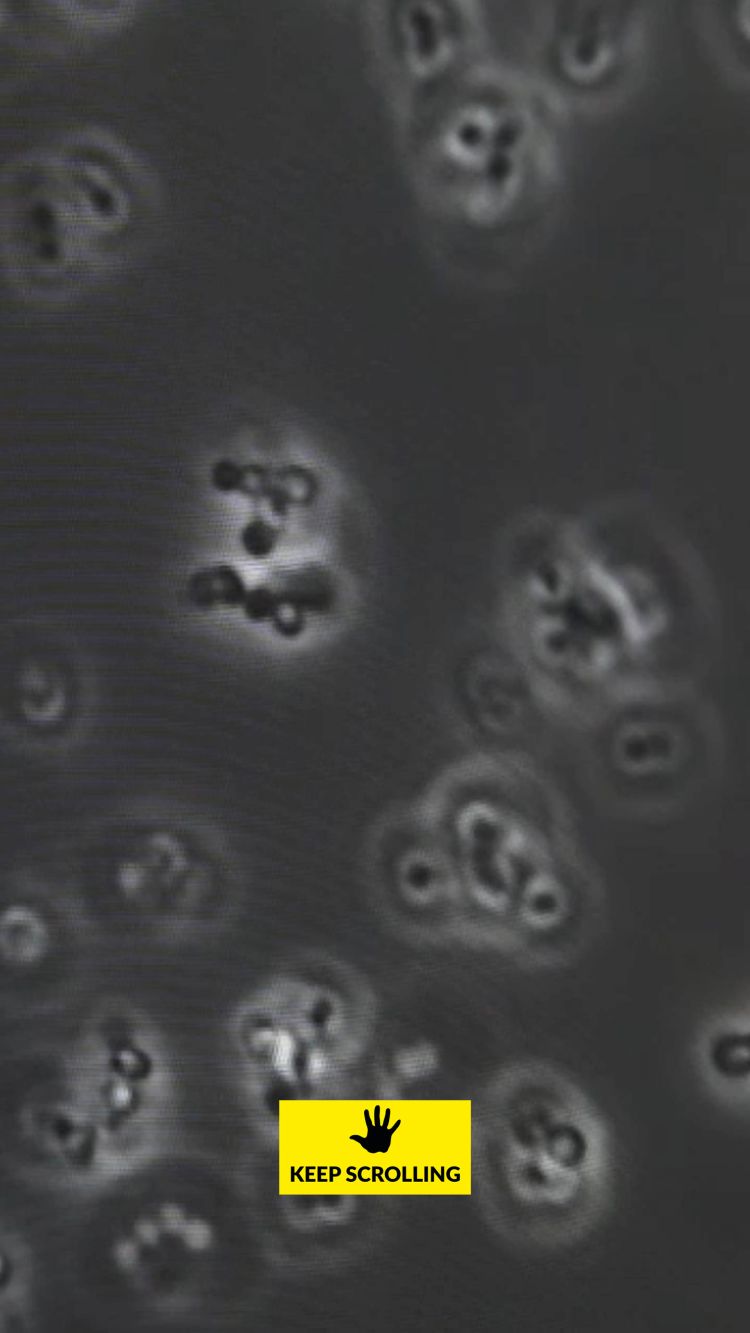 KEEP SCROLLING