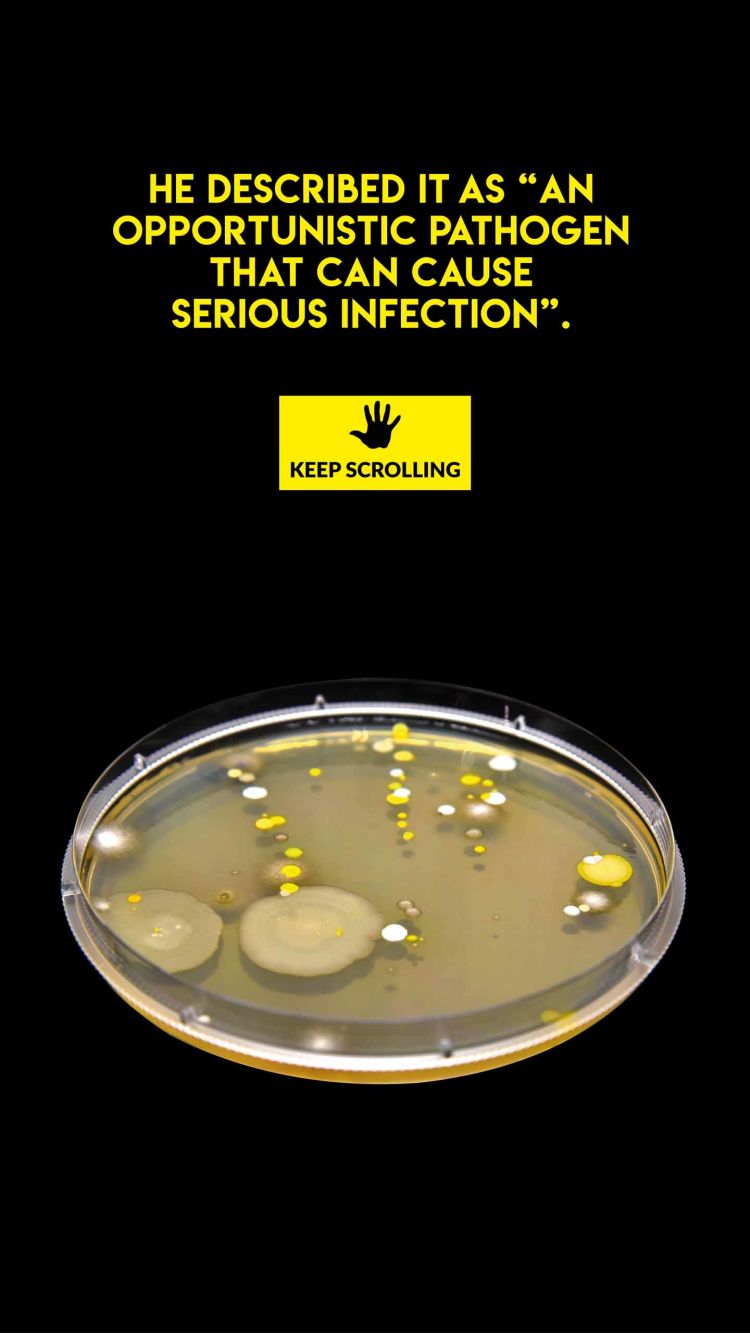 HE DESCRIBED IT AS “AN OPPORTUNISTIC PATHOGEN THAT CAN CAUSE SERIOUS INFECTION”.

KEEP SCROLLING