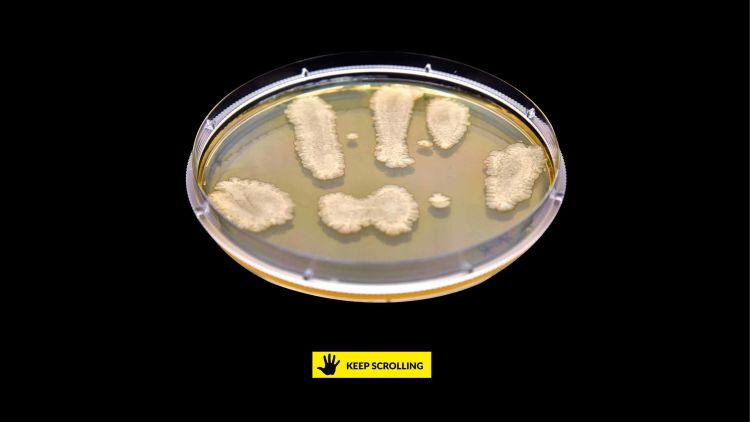 KEEP SCROLLING