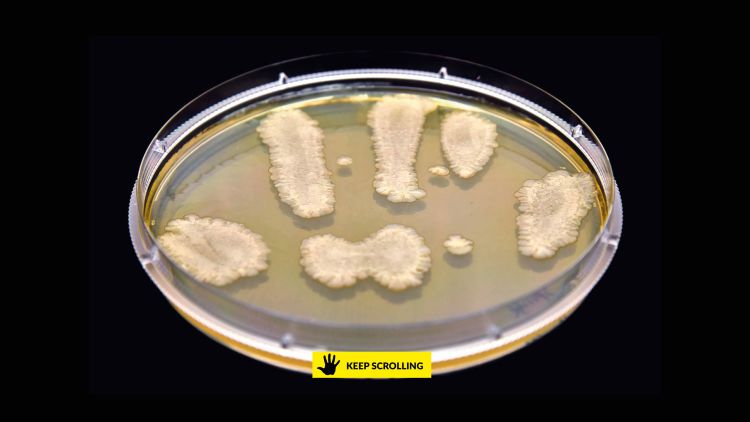 KEEP SCROLLING