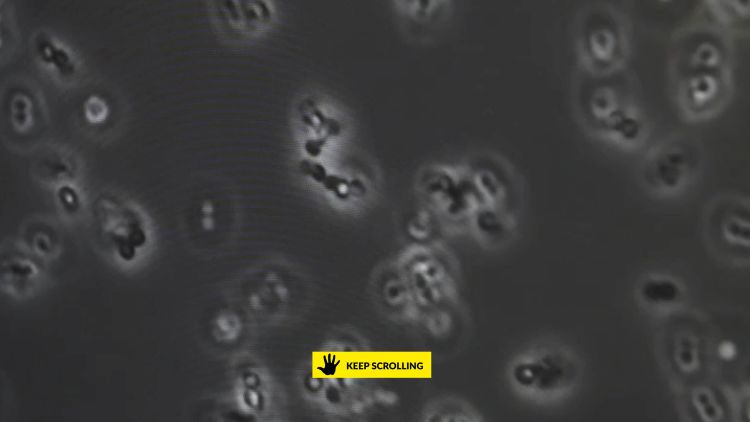 KEEP SCROLLING