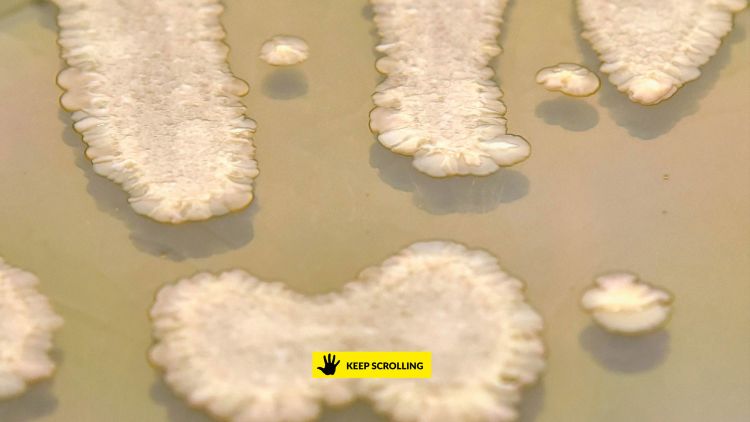 KEEP SCROLLING