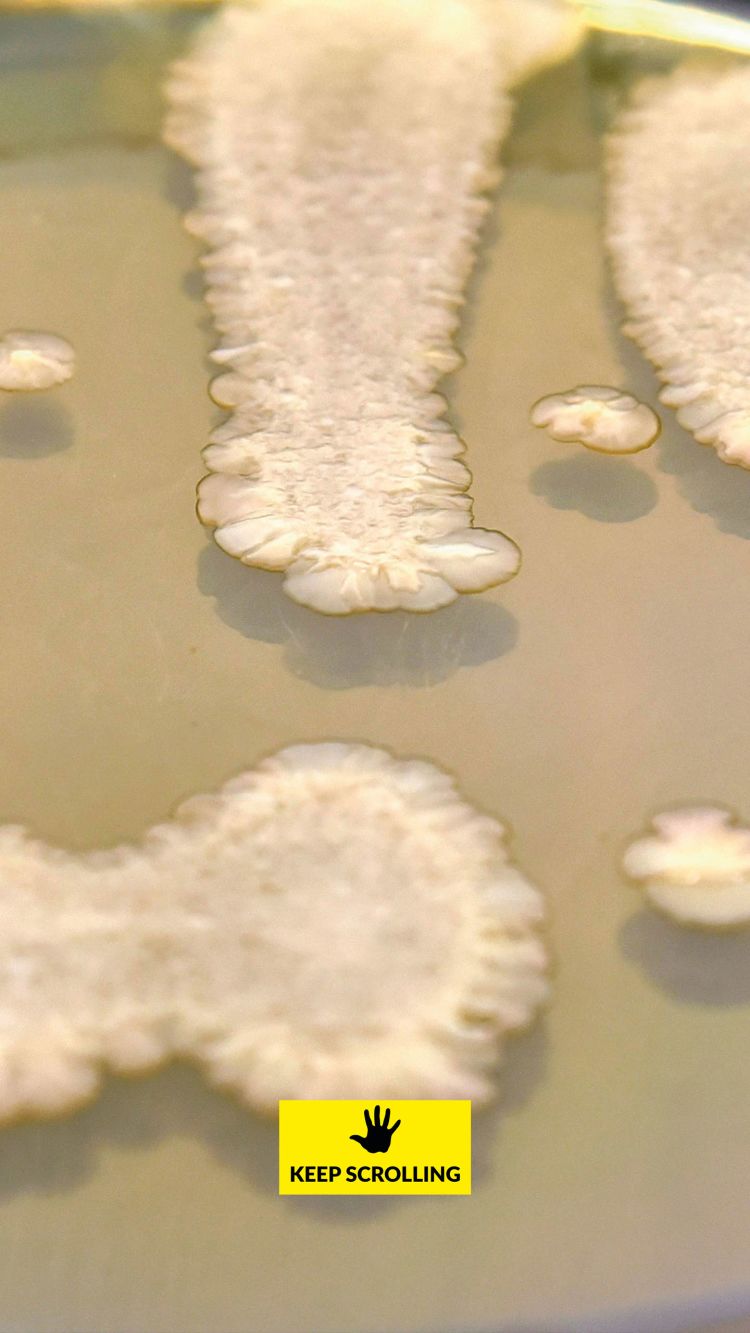 KEEP SCROLLING