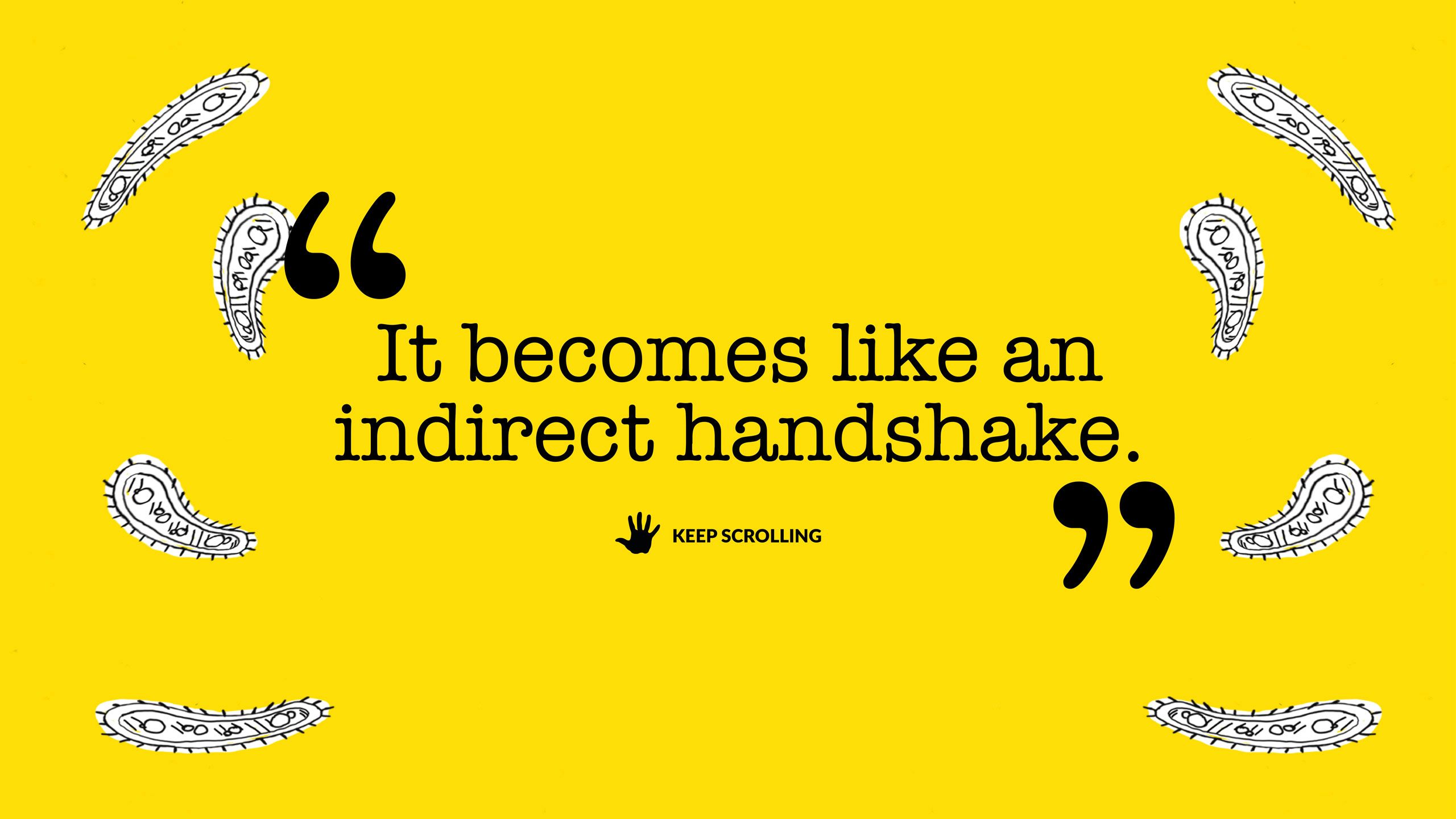 “It becomes like an indirect handshake.”

KEEP SCROLLING