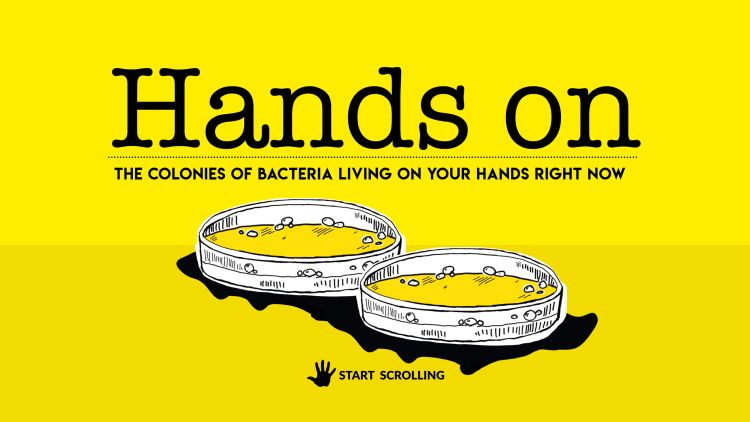 Hands on

THE COLONIES OF BACTERIA LIVING ON YOUR HANDS RIGHT NOW

START SCROLLING