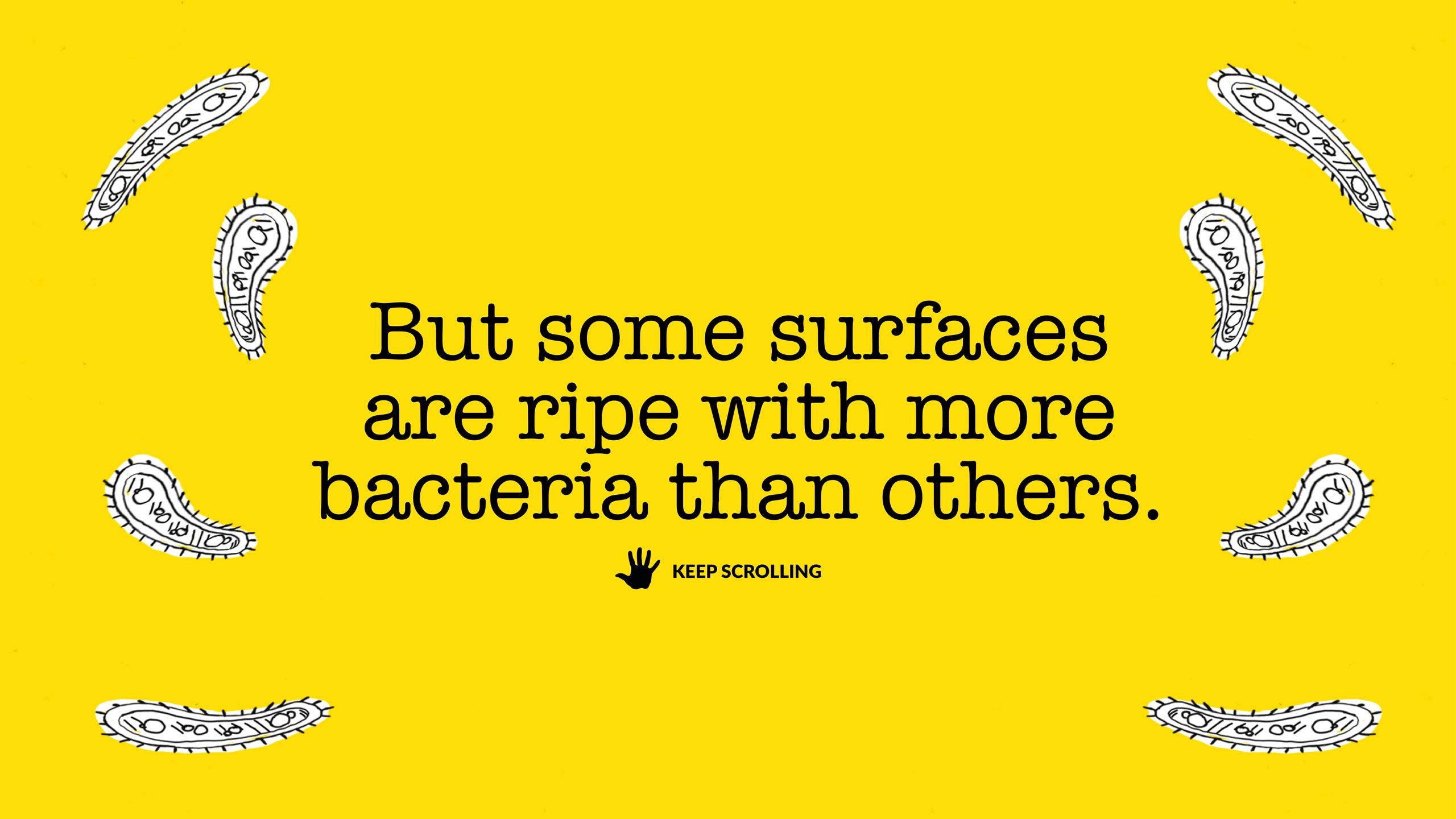 But some surfaces are ripe with more bacteria than others.

KEEP SCROLLING