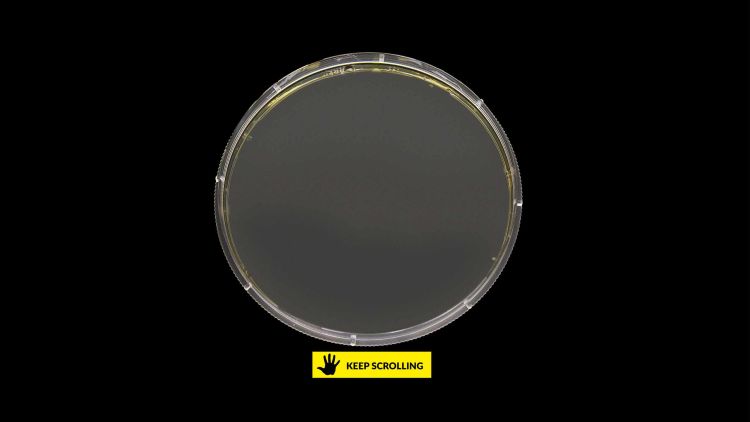 KEEP SCROLLING