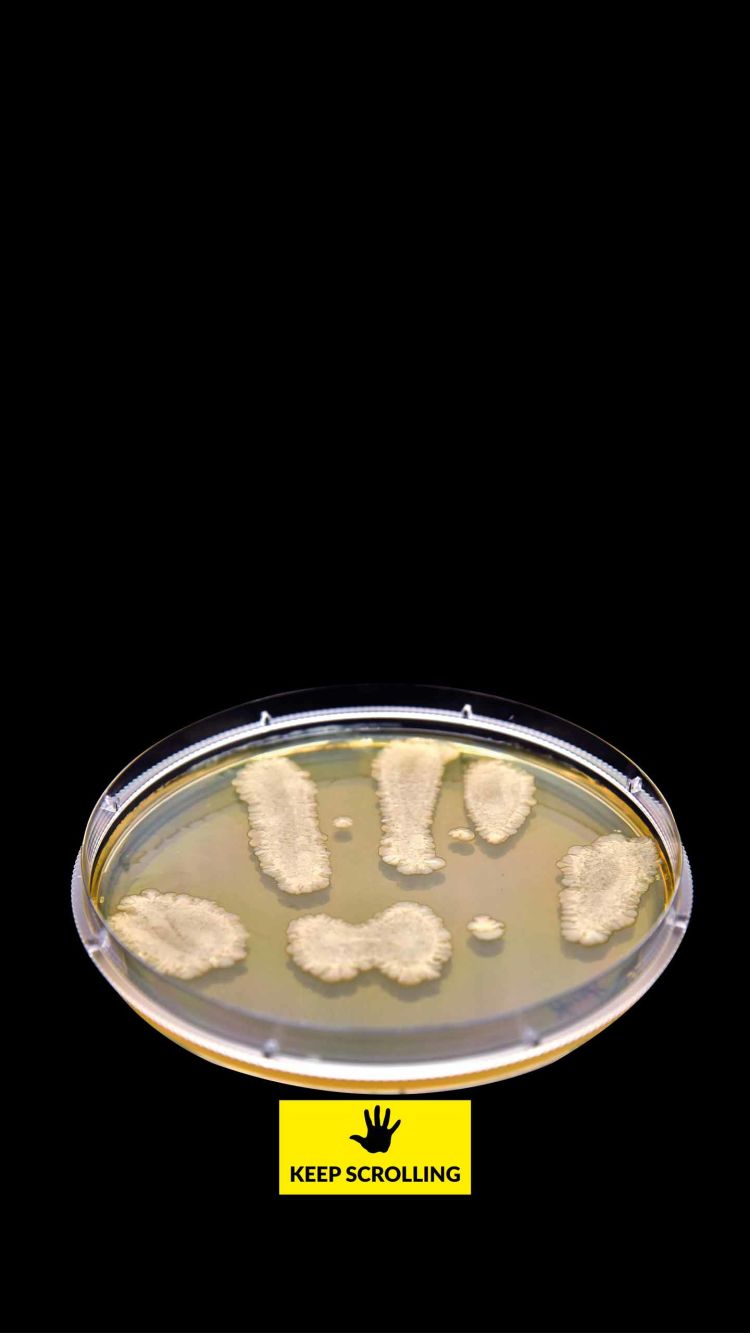 KEEP SCROLLING