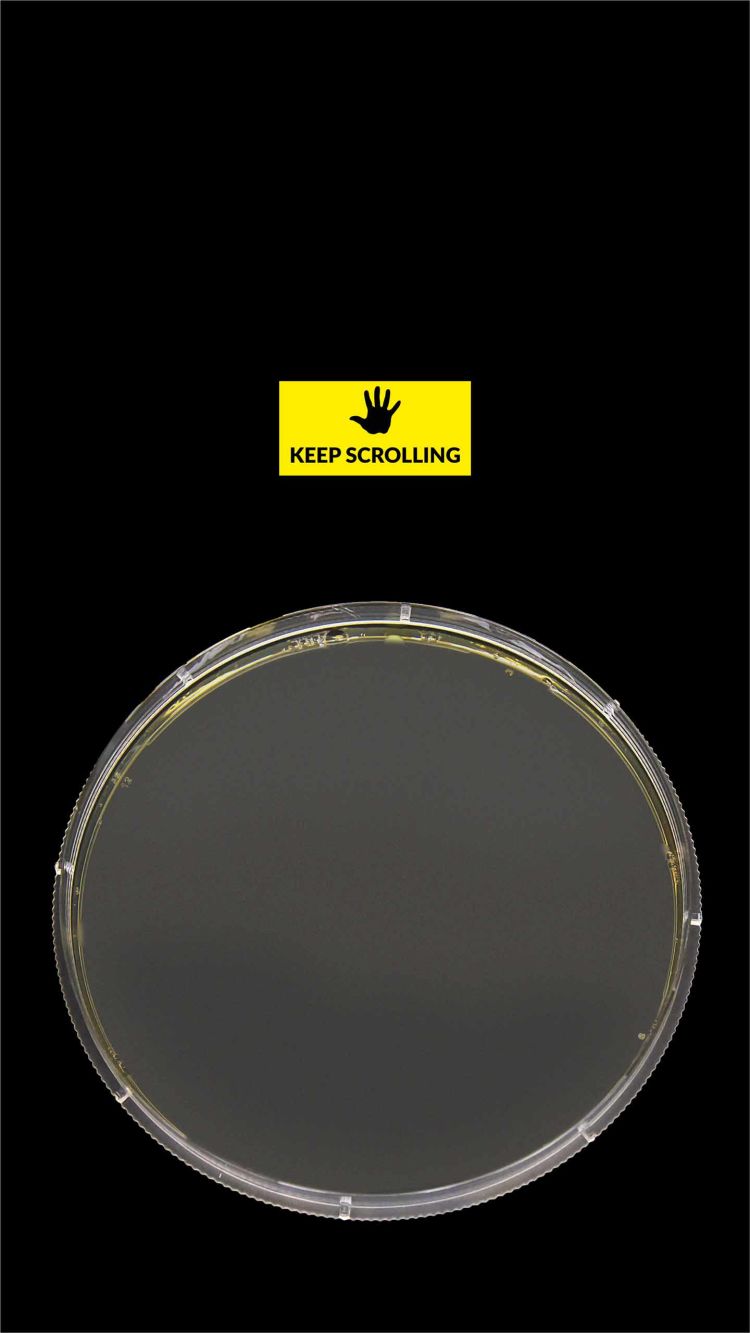 KEEP SCROLLING