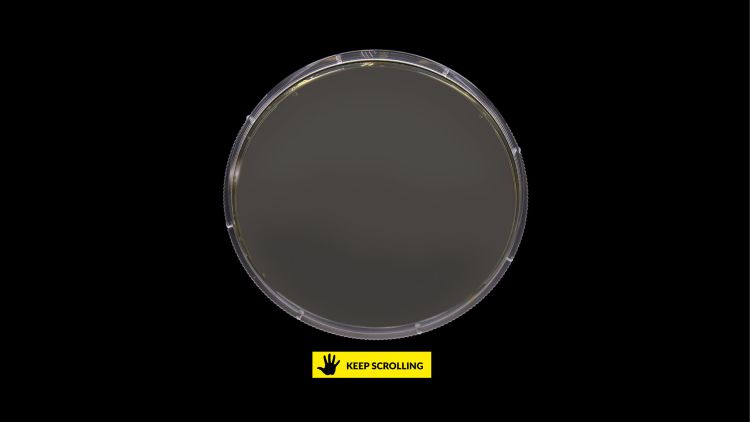 KEEP SCROLLING