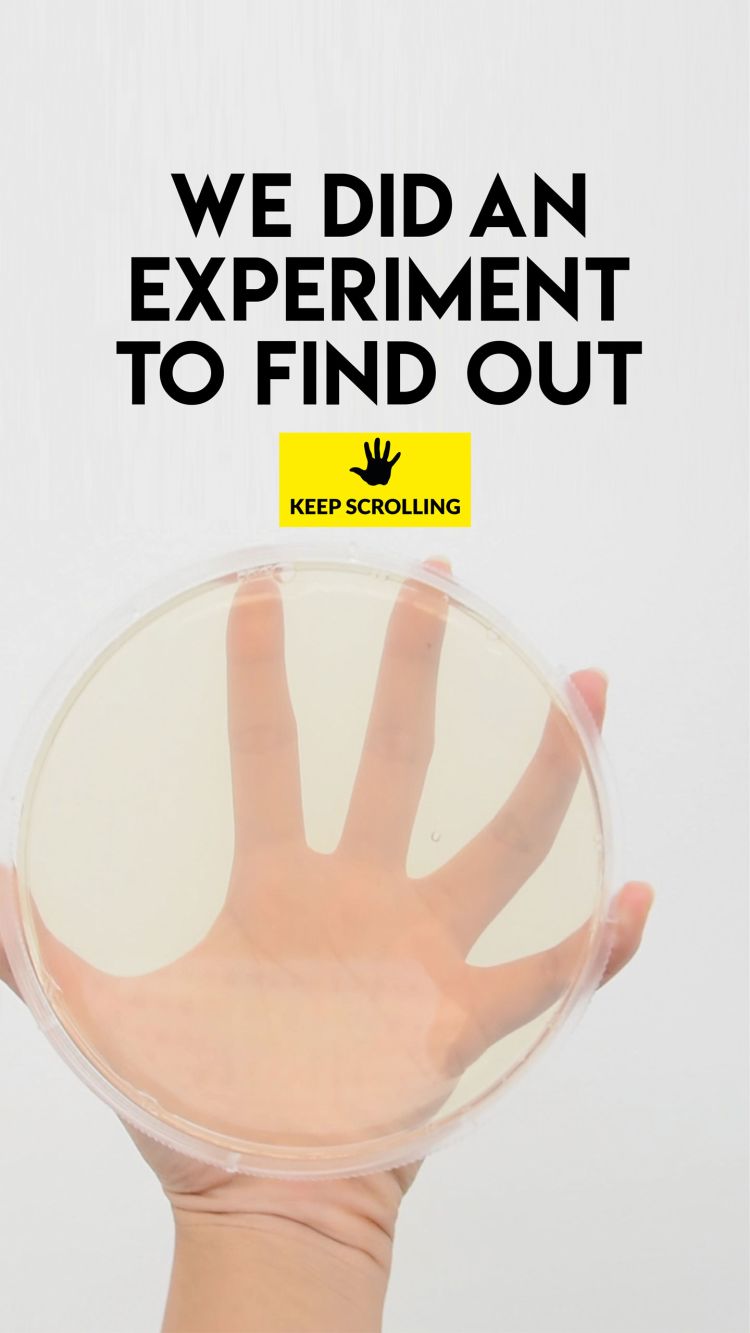 WE DID AN EXPERIMENT TO FIND OUT

KEEP SCROLLING