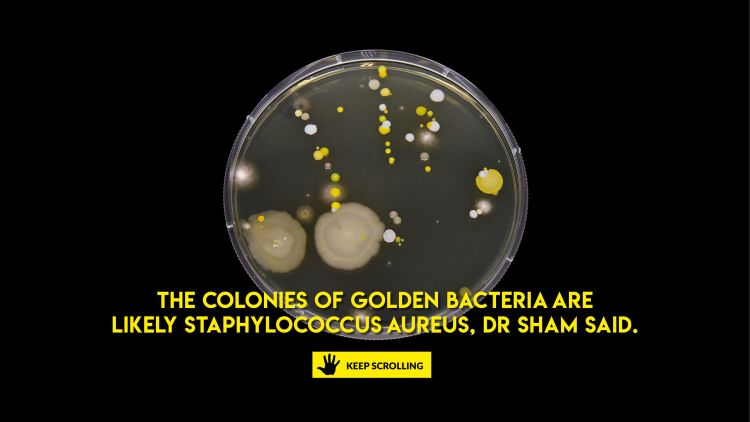 THE COLONIES OF GOLDEN BACTERIA ARE LIKELY STAPHYLOCOCCUS AUREUS, DR SHAM SAID.

KEEP SCROLLING