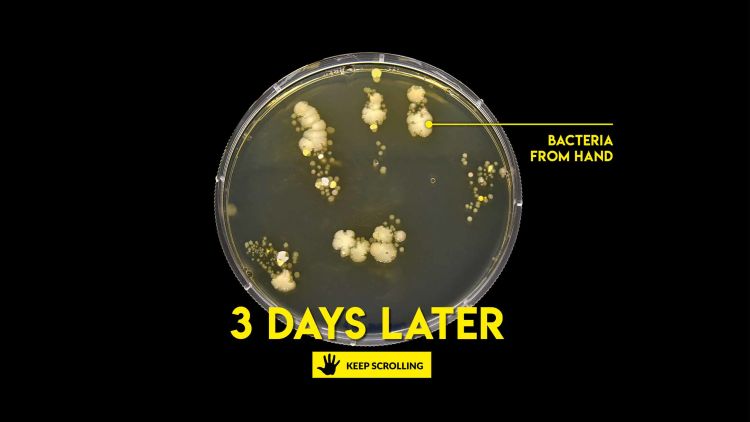 BACTERIA
FROM HAND

3 DAYS LATER

KEEP SCROLLING