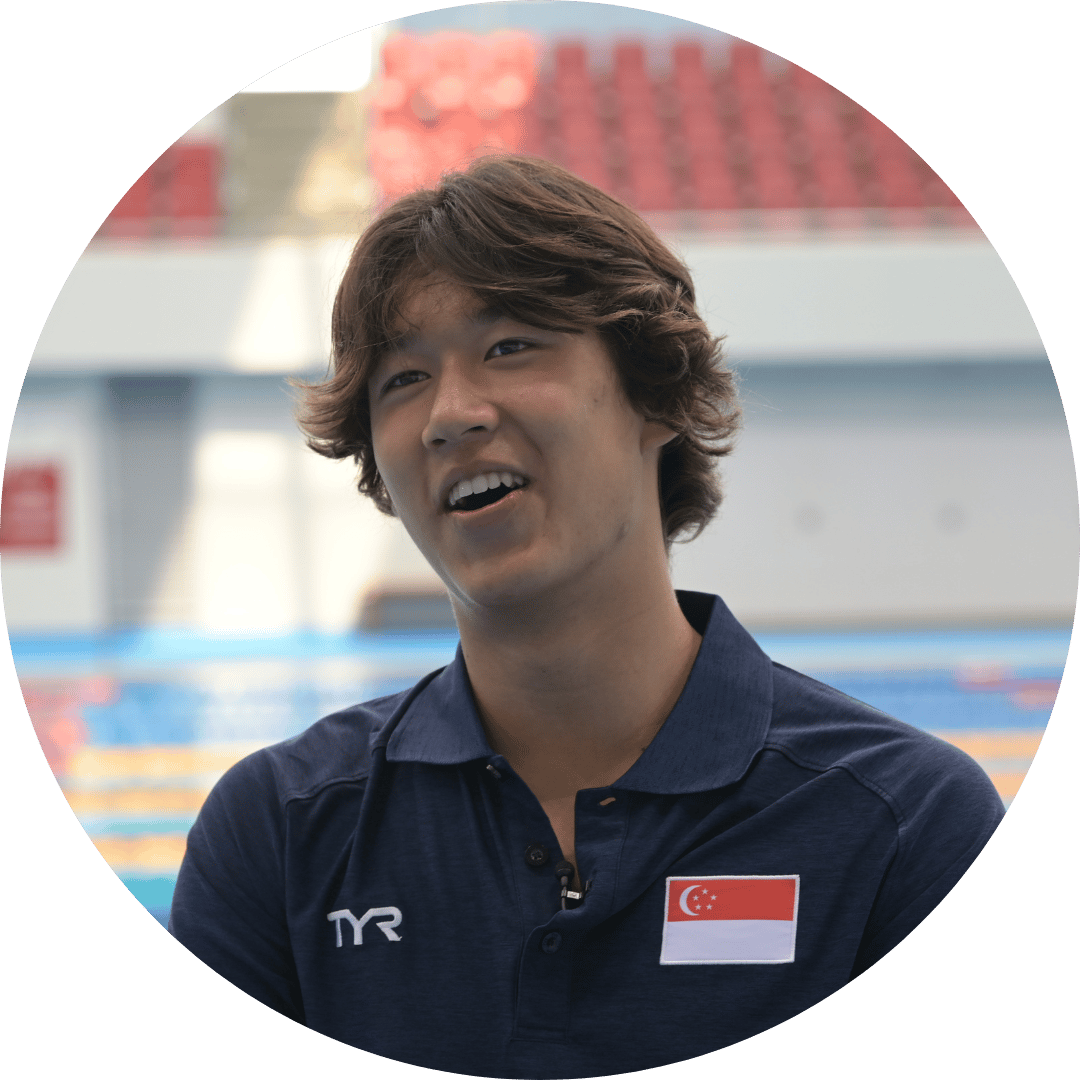 TYR