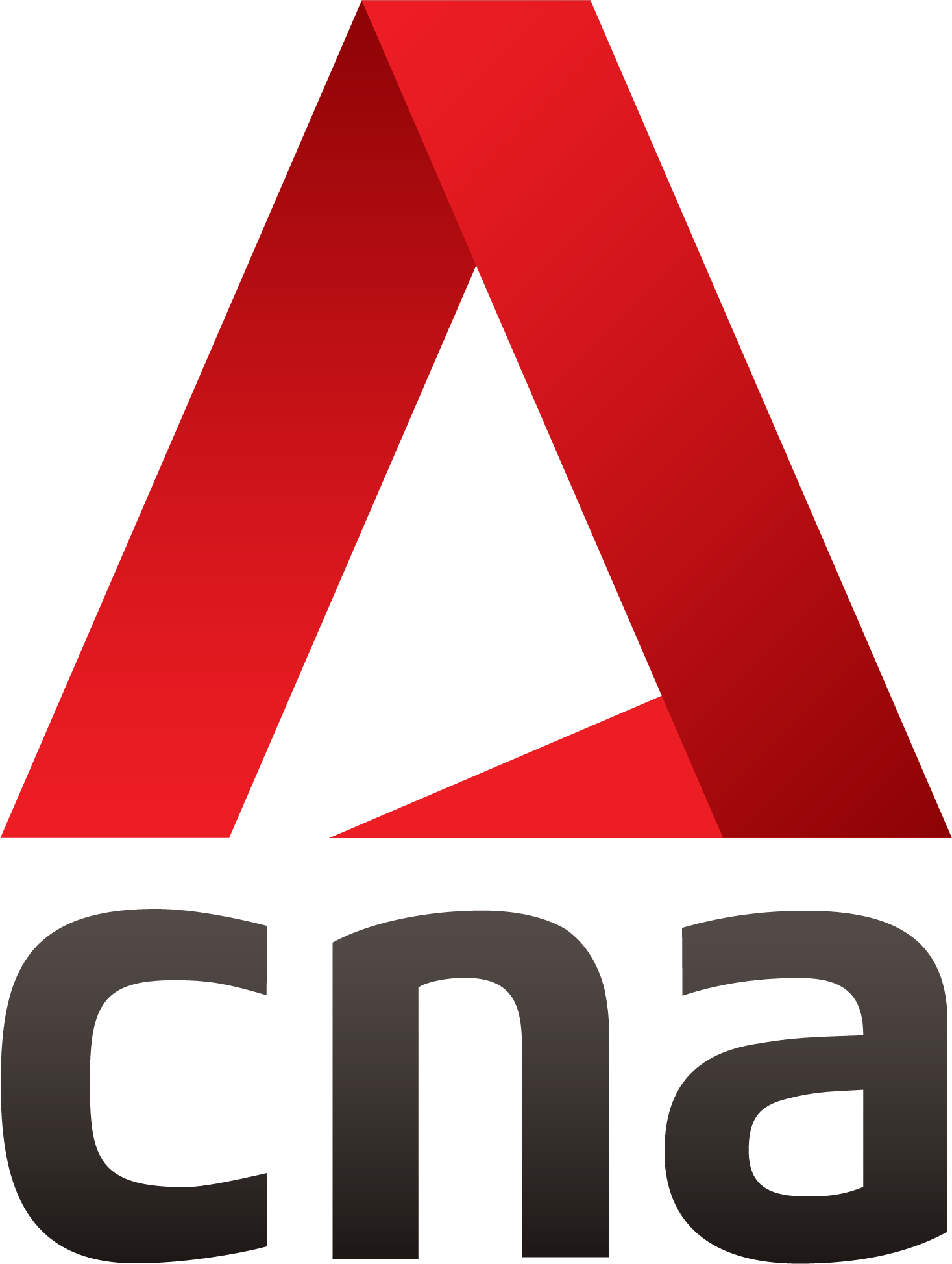 cna