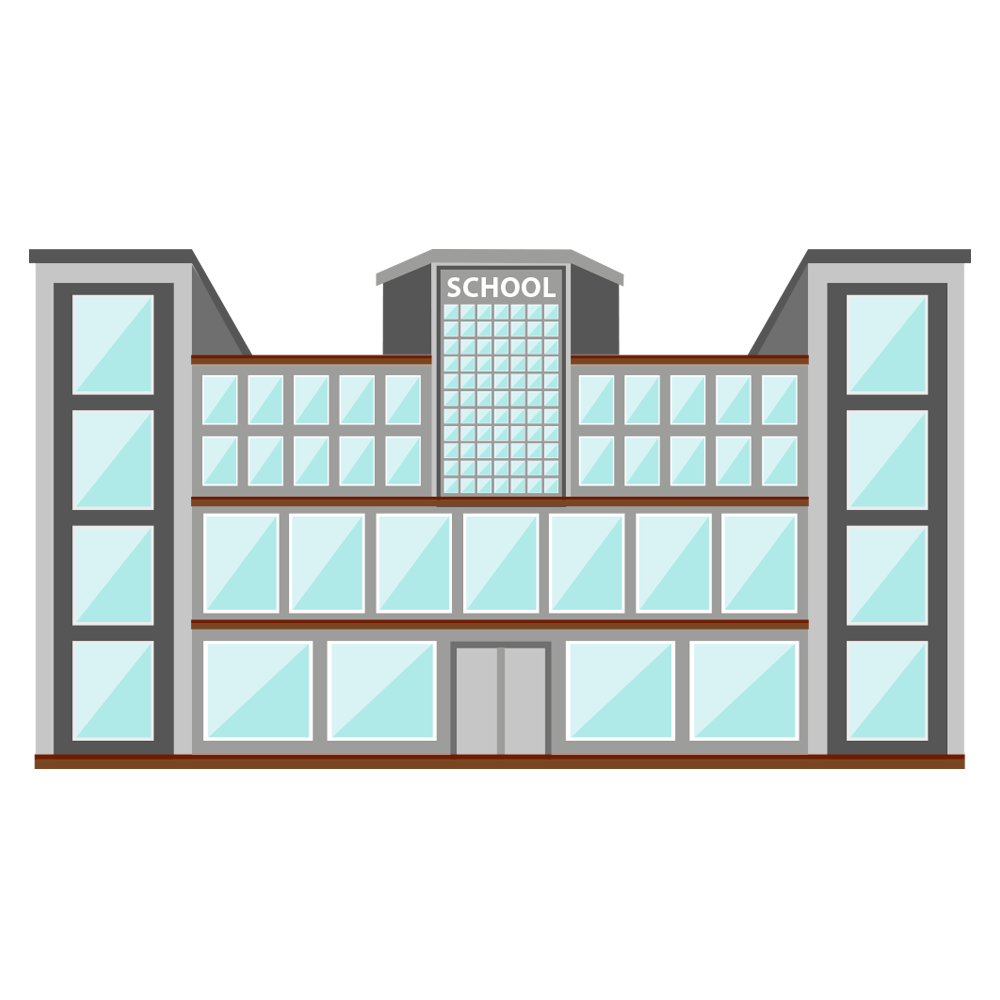 SCHOOL