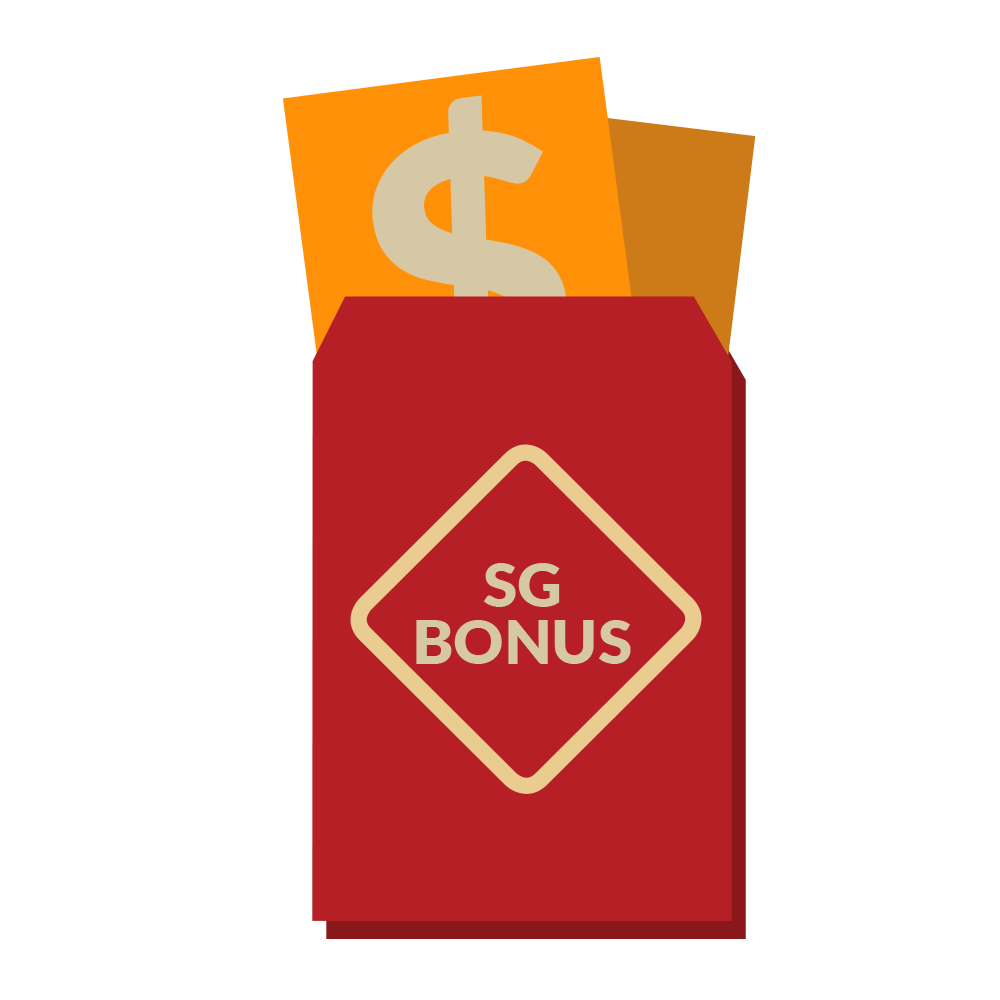 $

SG
BONUS